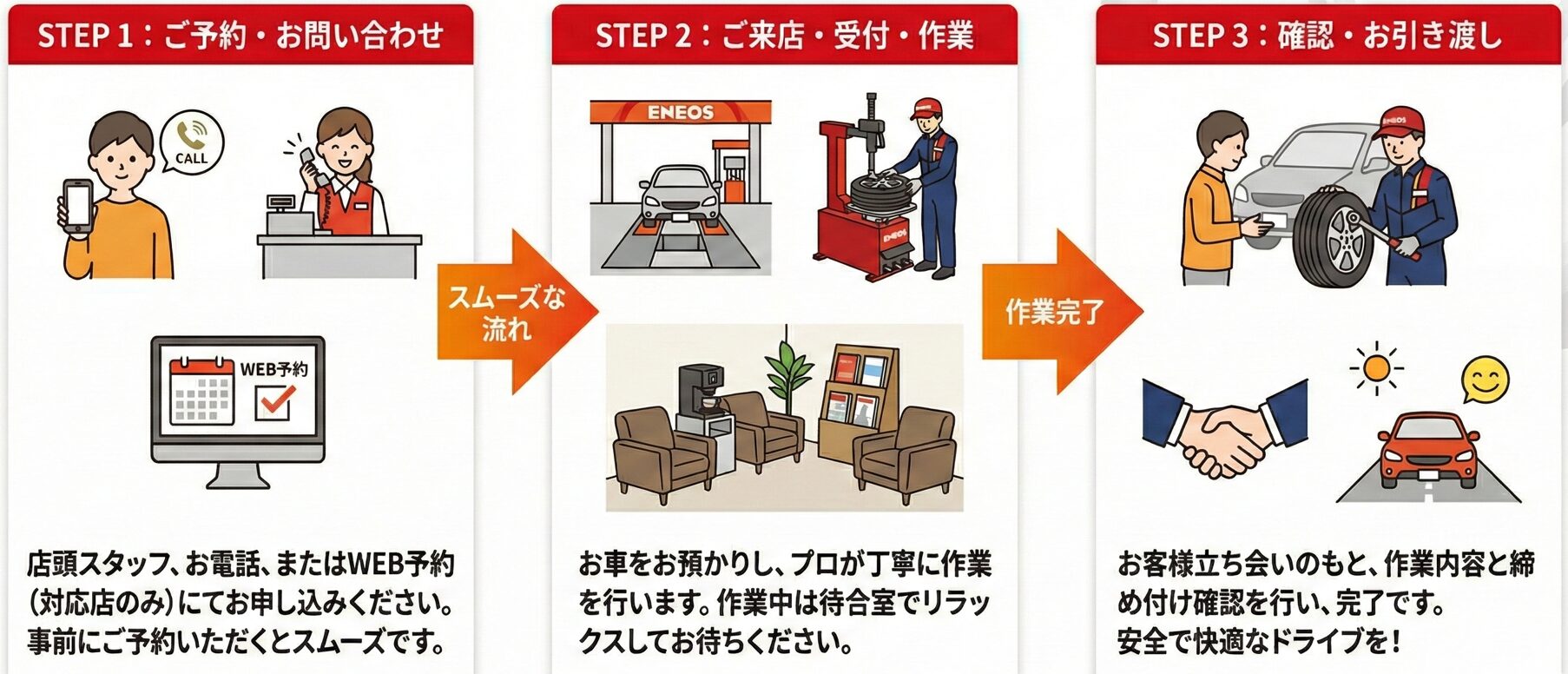 STEP 1：ご予約・お問い合わせ

CALL

WEB予約

店頭スタッフ、お電話、またはWEB予約（対応店のみ）にてお申し込みください。事前にご予約いただくとスムーズです。

スムーズな流れ

STEP 2：ご来店・受付・作業

ENEOS

ENEOS

お車をお預かりし、プロが丁寧に作業を行います。作業中は待合室でリラックスしてお待ちください。

作業完了

STEP 3：確認・お引き渡し

ENEOS

お客様立ち会いのもと、作業内容と締め付け確認を行い、完了です。安全で快適なドライブを！