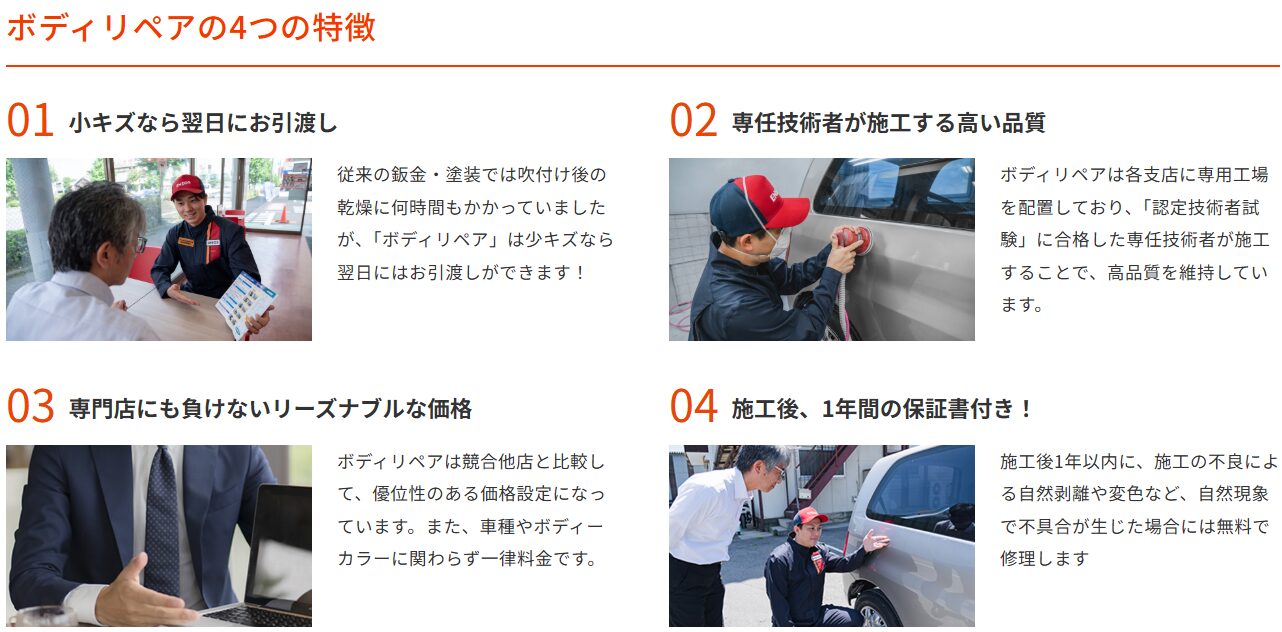 ボディリペアの4つの特徴

01 小キズなら翌日にお引渡し

従来の鈑金・塗装では吹付け後の乾燥に何時間もかかっていましたが、「ボディリペア」は少キズなら翌日にはお引渡しができます！

02 専任技術者が施工する高い品質

ボディリペアは各支店に専用工場を配置しており、「認定技術者試験」に合格した専任技術者が施工することで、高品質を維持しています。

03 専門店にも負けないリーズナブルな価格

ボディリペアは競合他店と比較して、優位性のある価格設定になっています。また、車種やボディーカラーに関わらず一律料金です。

04 施工後、1年間の保証書付き！

施工後1年以内に、施工の不良による自然剥離や変色など、自然現象で不具合が生じた場合には無料で修理します